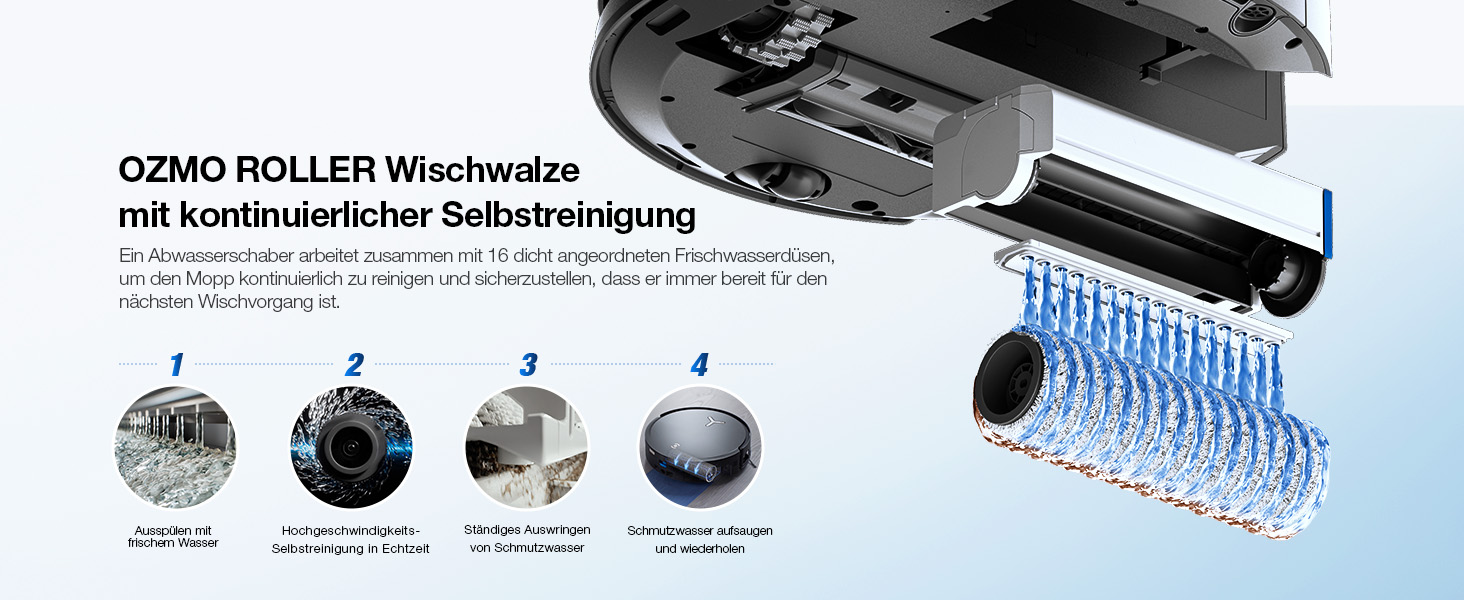 OZMO ROLLER Wischwalze
mit kontinuierlicher Selbstreinigung

Ein Abwasserschaber arbeitet zusammen mit 16 dicht angeordneten Frischwasserdüsen, um den Mopp kontinuierlich zu reinigen und sicherzustellen, dass er immer bereit für den nächsten Wischvorgang ist.

1

Ausspülen mit frischem Wasser

2

Hochgeschwindigkeits-Selbstreinigung in Echtzeit

3

Ständiges Auswringen von Schmutzwasser

4

Schmutzwasser aufsaugen und wiederholen